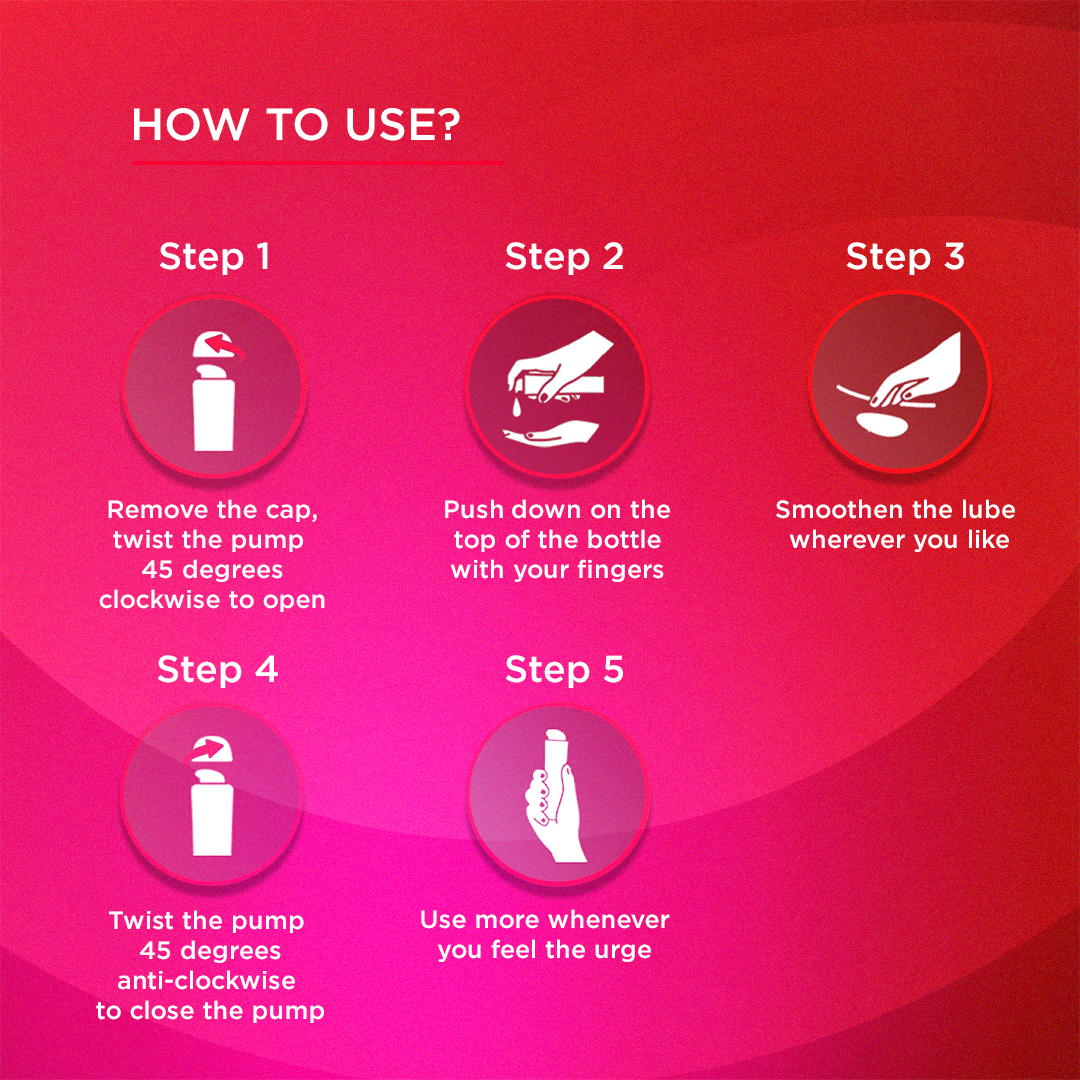 HOW TO USE?

Step 1

Remove the cap, twist the pump 45 degrees clockwise to open

Step 2

Push down on the top of the bottle with your fingers

Step 3

Smoothen the lube wherever you like

Step 4

Twist the pump 45 degrees anti-clockwise to close the pump

Step 5

Use more whenever you feel the urge