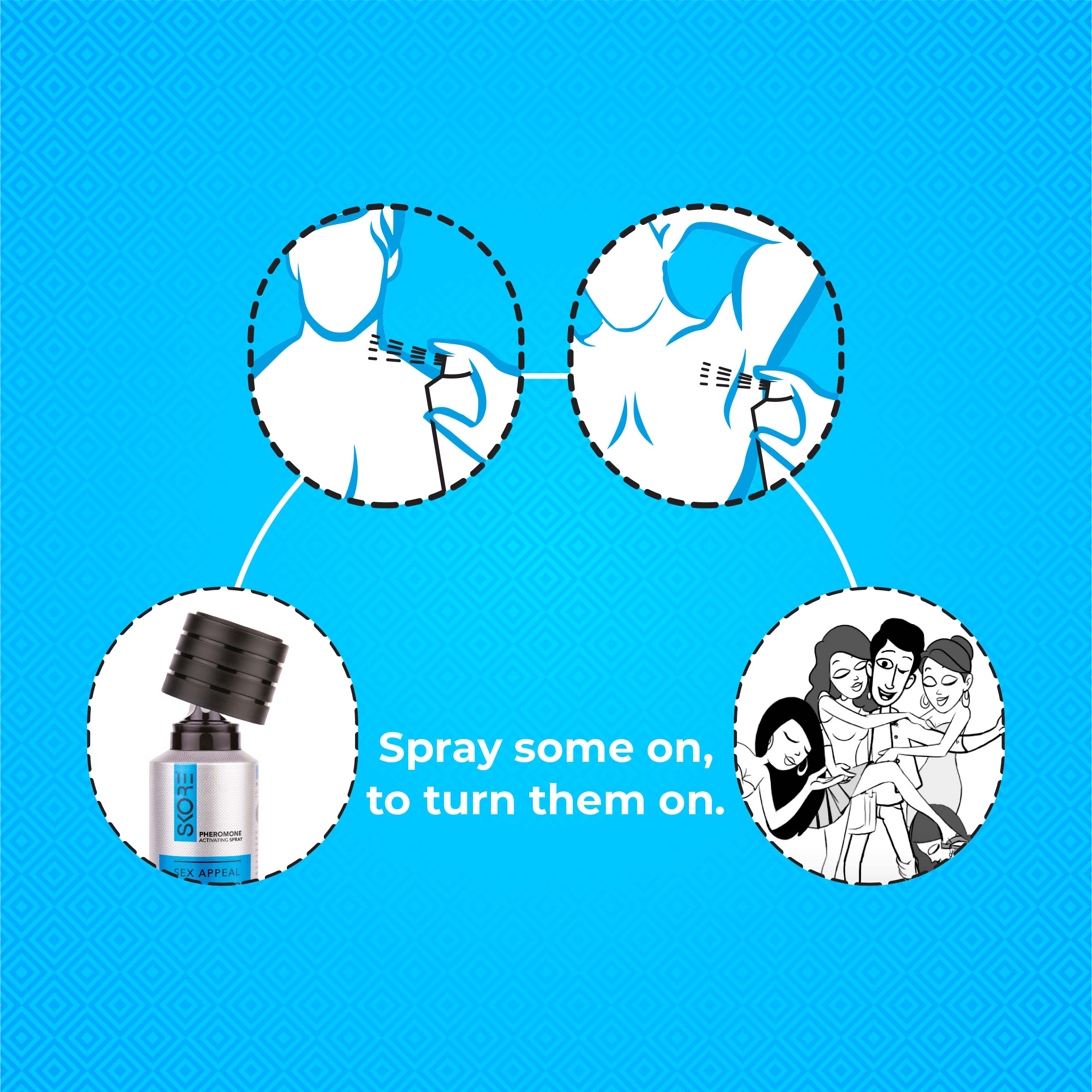 SKORE
PHEROMONE
ACTIVATING SPRAY
SEX APPEAL

Spray some on, to turn them on.